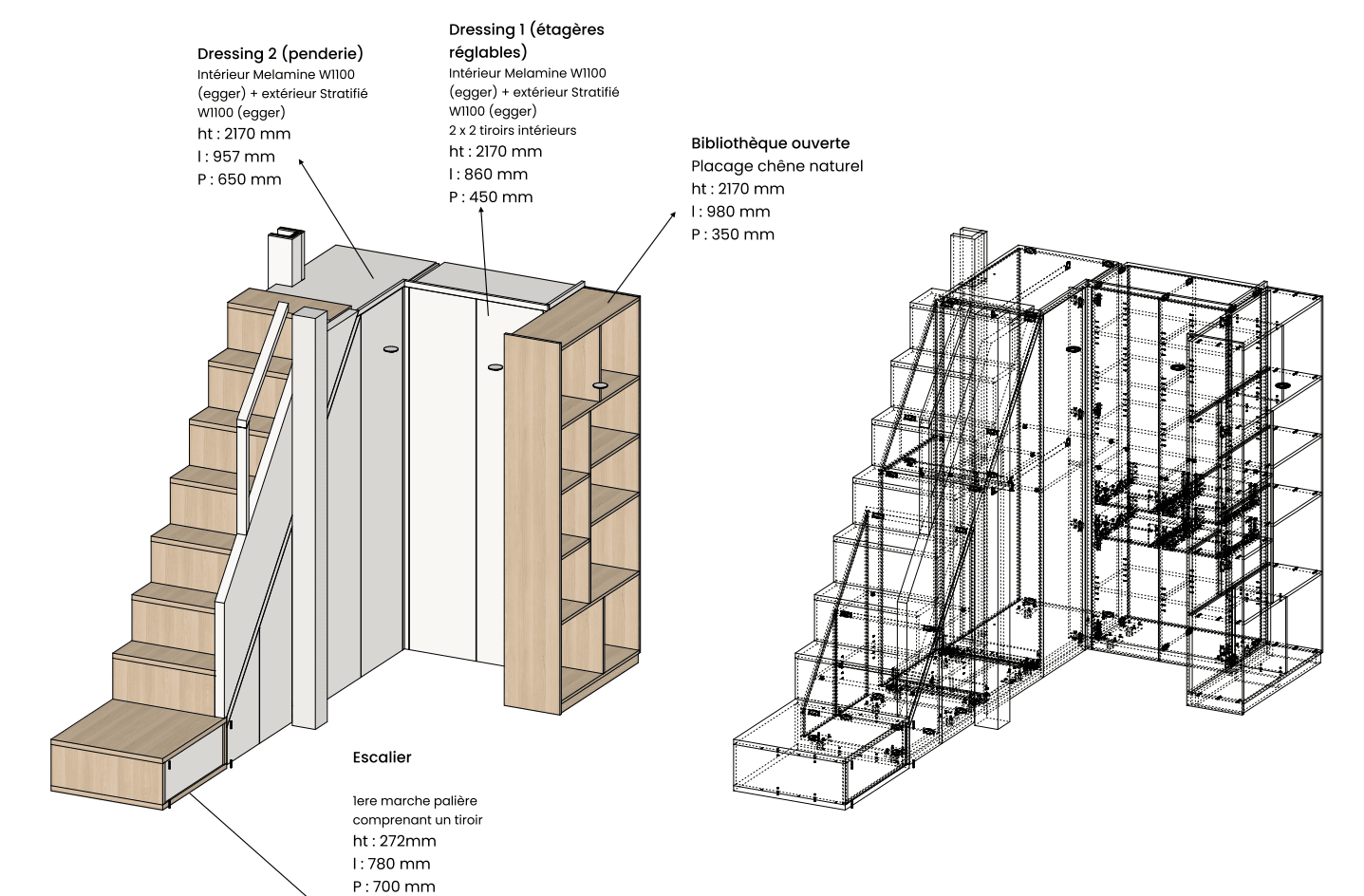 Dressing 2 (penderie)
Intérieur Melamine W1100 (egger) + extérieur Stratifié W1100 (egger)
ht : 2170 mm
l : 957 mm
P : 650 mm

Dressing 1 (étagères réglables)
Intérieur Melamine W1100 (egger) + extérieur Stratifié W1100 (egger)
2 x 2 tiroirs intérieurs
ht : 2170 mm
l : 860 mm
P : 450 mm

Bibliothèque ouverte
Placage chêne naturel
ht : 2170 mm
l : 980 mm
P : 350 mm

Escalier

1ere marche palière comprenant un tiroir
ht : 272mm
l : 780 mm
P : 700 mm